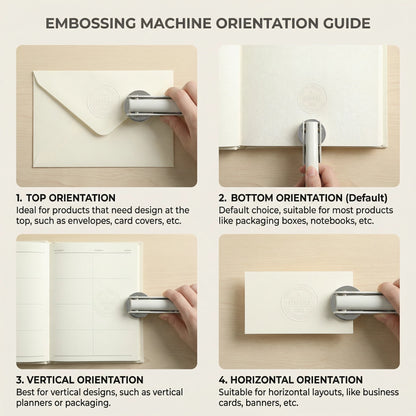 EMBOSSING MACHINE ORIENTATION GUIDE

1. TOP ORIENTATION
Ideal for products that need design at the top, such as envelopes, card covers, etc.

2. BOTTOM ORIENTATION (Default)
Default choice, suitable for most products like packaging boxes, notebooks, etc.

3. VERTICAL ORIENTATION
Best for vertical designs, such as vertical planners or packaging.

4. HORIZONTAL ORIENTATION
Suitable for horizontal layouts, like business cards, banners, etc.