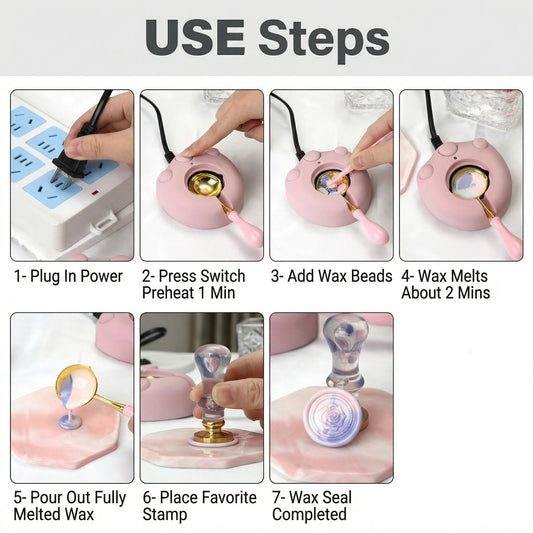 USE Steps

1- Plug In Power

2- Press Switch Preheat 1 Min

3- Add Wax Beads

4- Wax Melts About 2 Mins

5- Pour Out Fully Melted Wax

6- Place Favorite Stamp

7- Wax Seal Completed